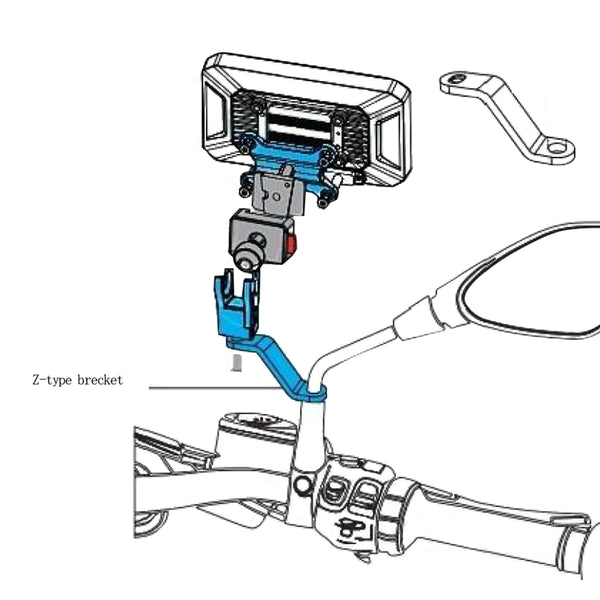 Z-type brecket